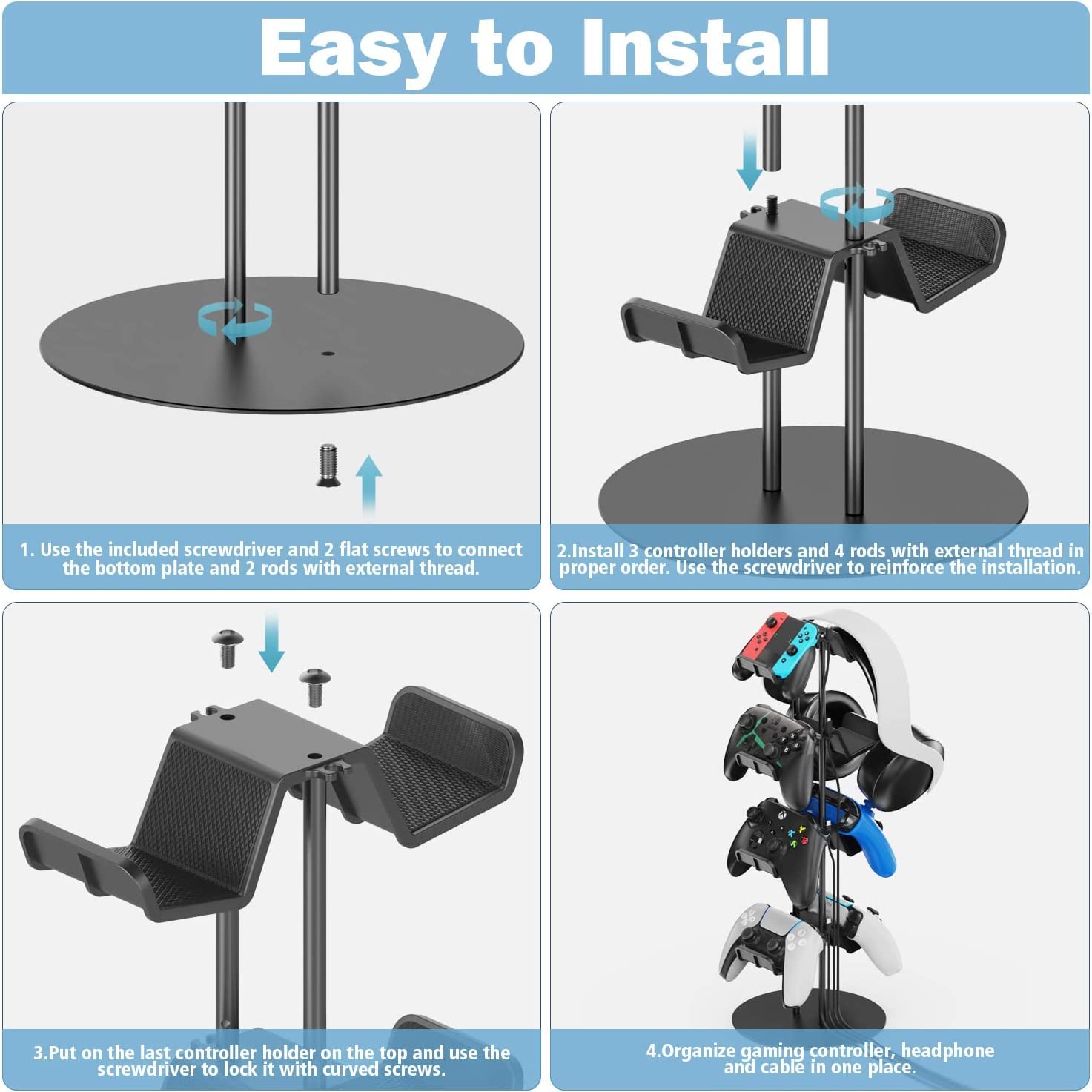 Easy to Install

1. Use the included screwdriver and 2 flat screws to connect the bottom plate and 2 rods with external thread.

2.Install 3 controller holders and 4 rods with external thread in proper order. Use the screwdriver to reinforce the installation.

3.Put on the last controller holder on the top and use the screwdriver to lock it with curved screws.

4.Organize gaming controller, headphone and cable in one place.